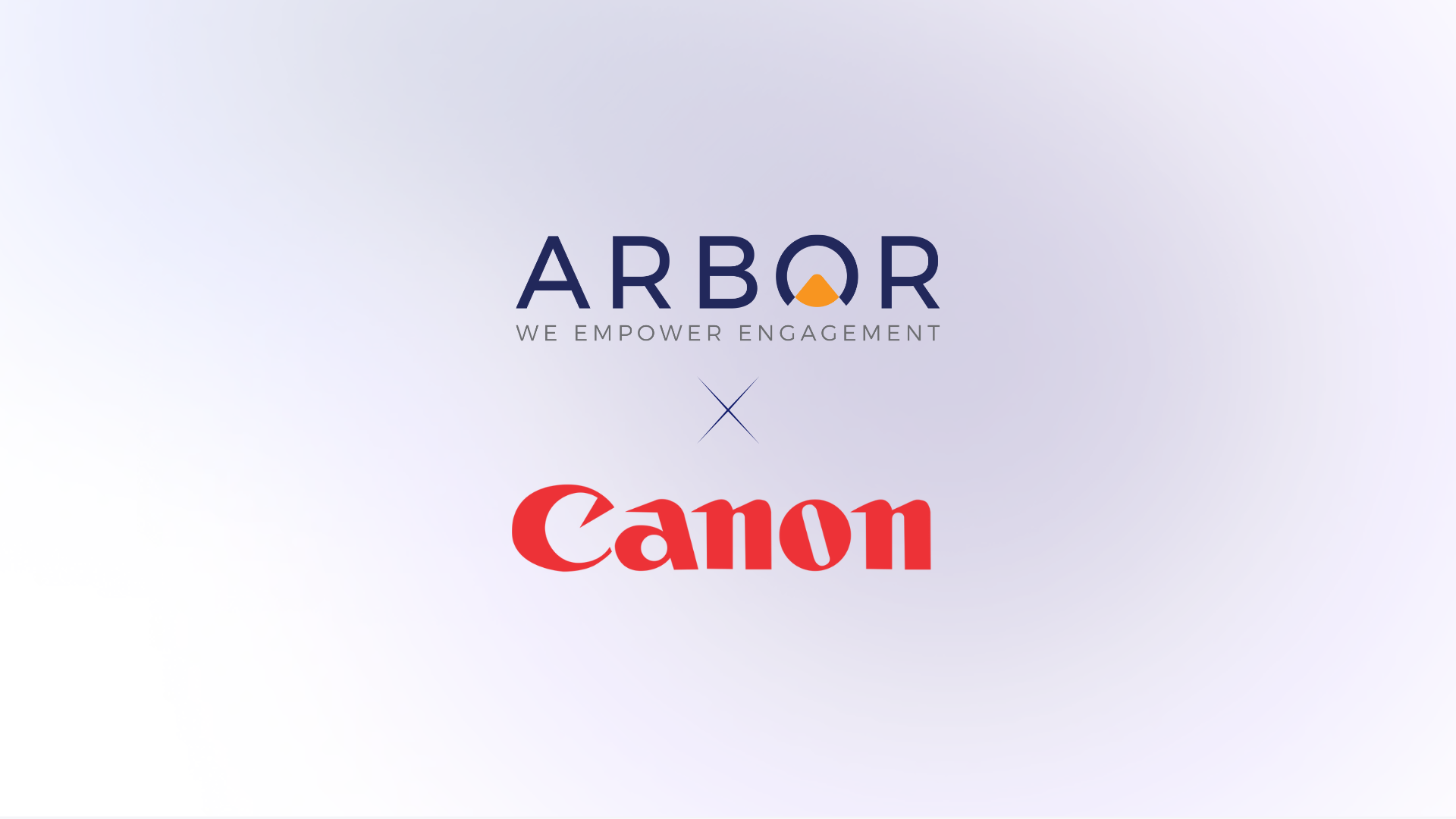 ARBOR
WE EMPOWER ENGAGEMENT

X

Canon